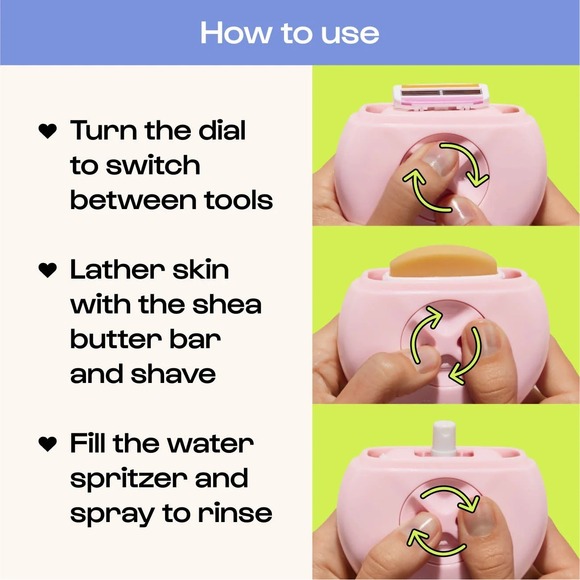 How to use

♥ Turn the dial to switch between tools

♥ Lather skin with the shea butter bar and shave

♥ Fill the water spritzer and spray to rinse